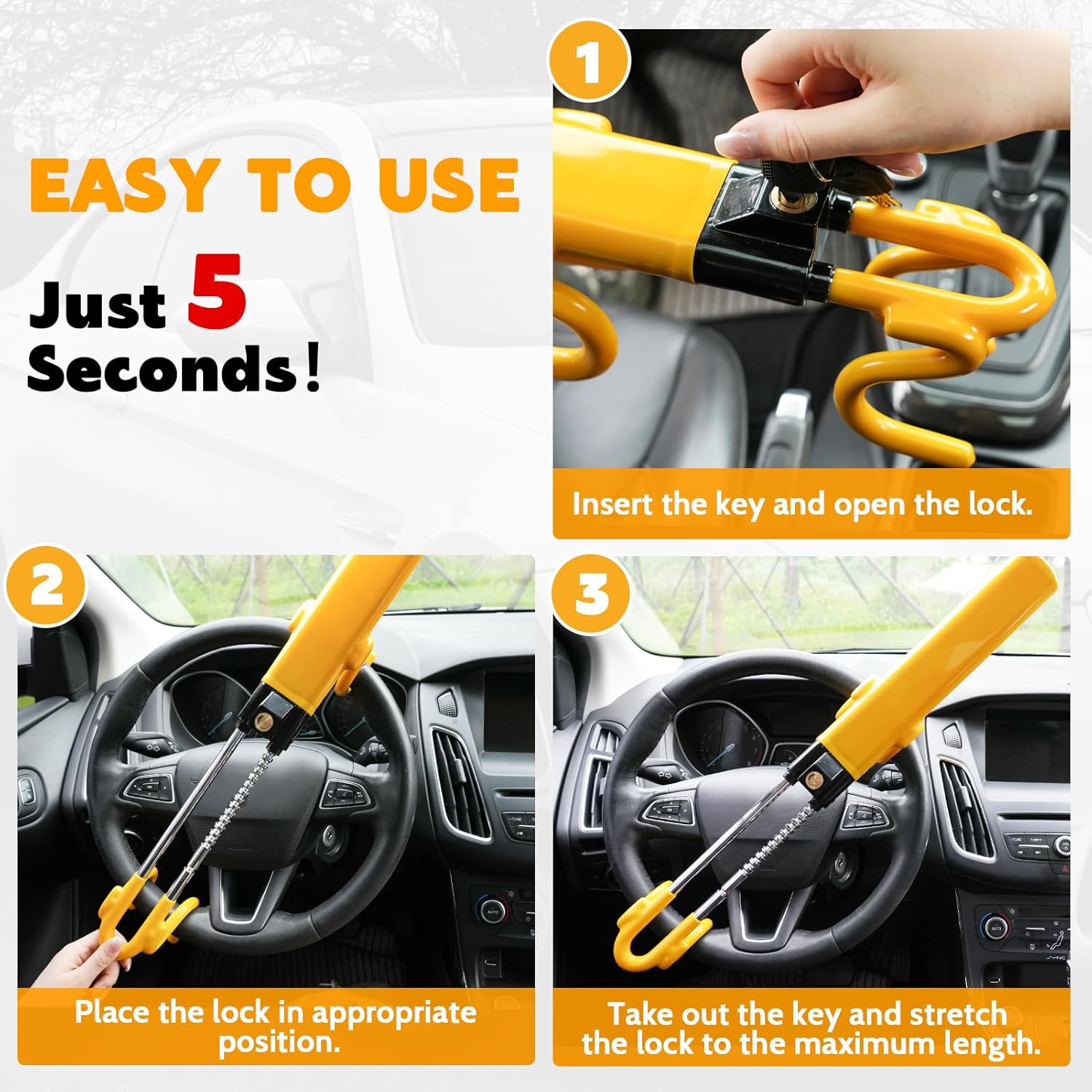 EASY TO USE

Just 5 Seconds!

1

Insert the key and open the lock.

2

Place the lock in appropriate position.

3

Take out the key and stretch the lock to the maximum length.