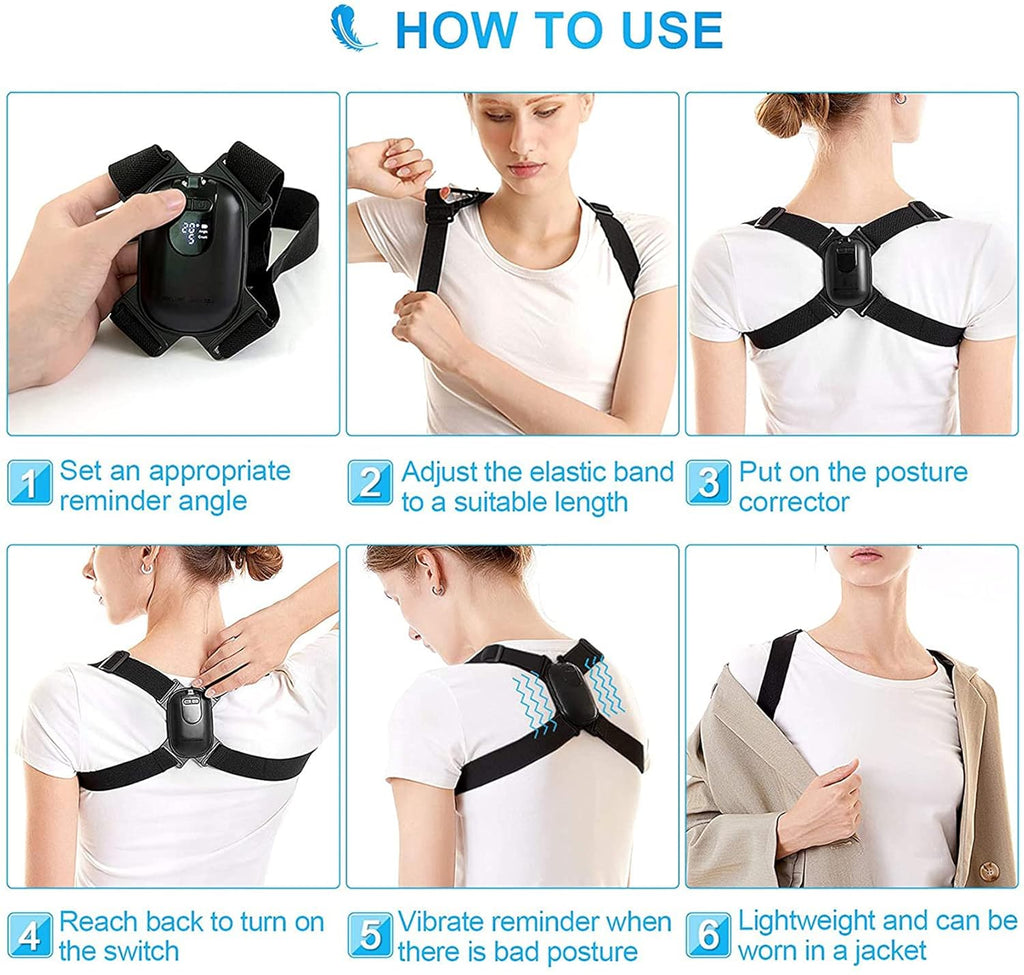 HOW TO USE

1 Set an appropriate reminder angle

2 Adjust the elastic band to a suitable length

3 Put on the posture corrector

4 Reach back to turn on the switch

5 Vibrate reminder when there is bad posture

6 Lightweight and can be worn in a jacket